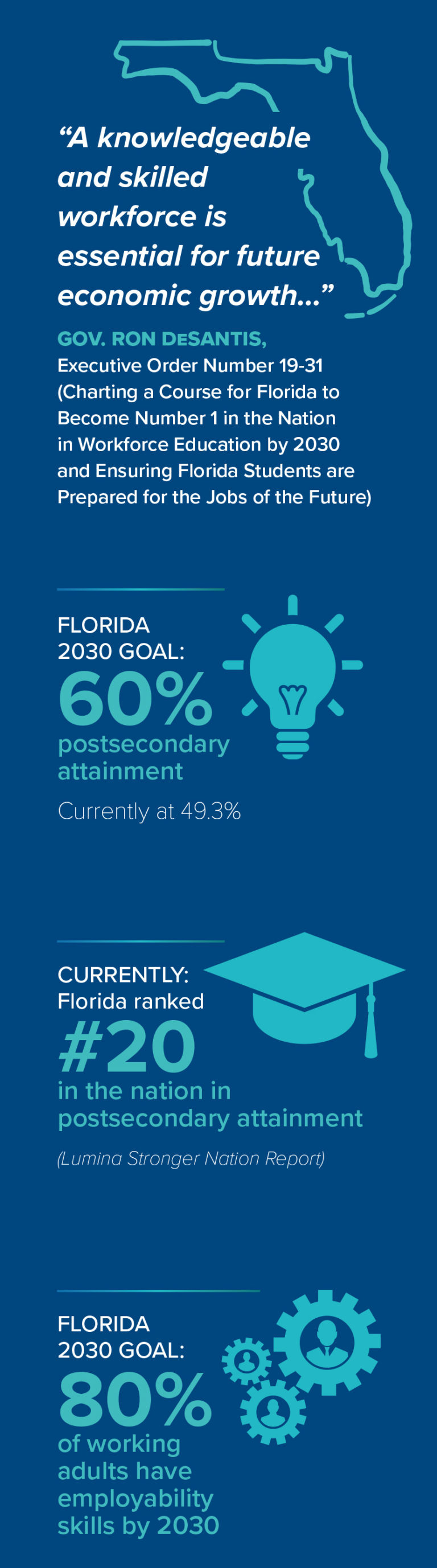 “A knowledgeable and skilled workforce is essential for future economic growth...”

GOV. RON DeSANTIS,
Executive Order Number 19-31 (Charting a Course for Florida to Become Number 1 in the Nation in Workforce Education by 2030 and Ensuring Florida Students are Prepared for the Jobs of the Future)

FLORIDA 2030 GOAL:
60%
postsecondary attainment

Currently at 49.3%

CURRENTLY:
Florida ranked
#20
in the nation in postsecondary attainment

(Lumina Stronger Nation Report)

FLORIDA 2030 GOAL:
80%
of working adults have employability skills by 2030