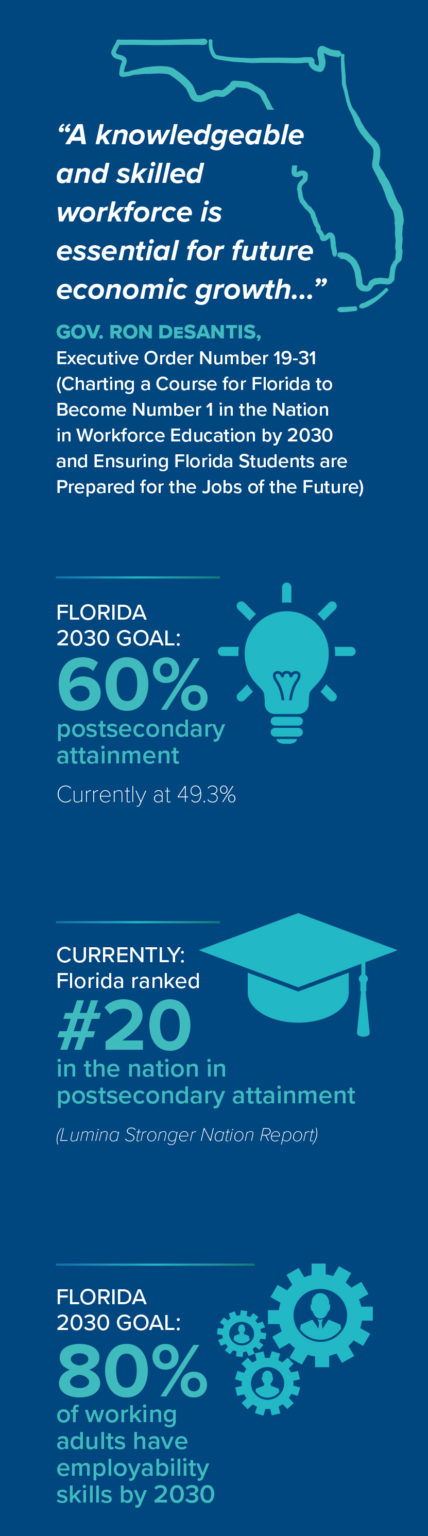 “A knowledgeable and skilled workforce is essential for future economic growth…”

GOV. RON DeSANTIS,
Executive Order Number 19-31 (Charting a Course for Florida to Become Number 1 in the Nation in Workforce Education by 2030 and Ensuring Florida Students are Prepared for the Jobs of the Future)

FLORIDA 2030 GOAL:
60%
postsecondary attainment
Currently at 49.3%

CURRENTLY:
Florida ranked
#20
in the nation in postsecondary attainment
(Lumina Stronger Nation Report)

FLORIDA 2030 GOAL:
80%
of working adults have employability skills by 2030