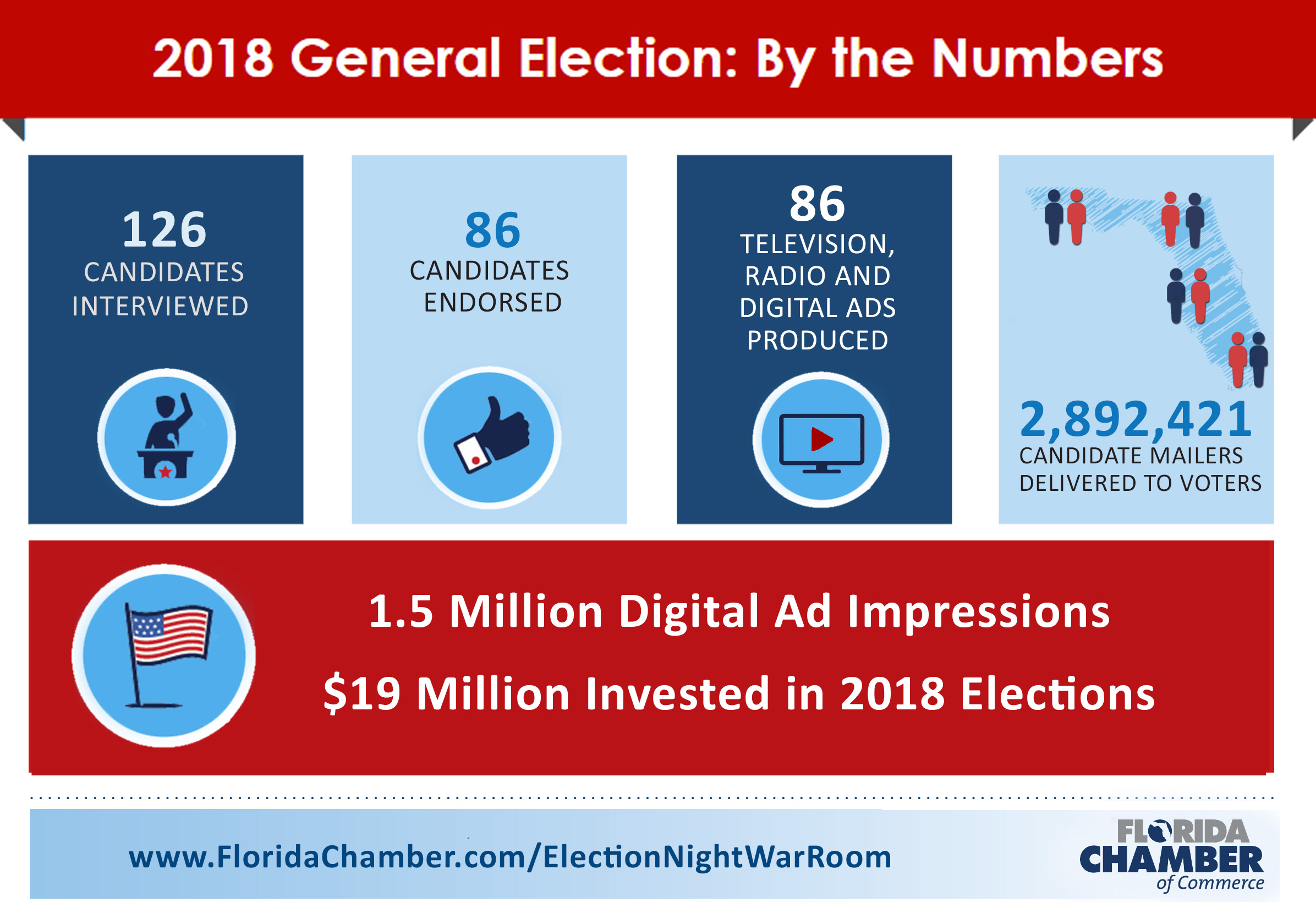 2018 General Election: By the Numbers

126
CANDIDATES INTERVIEWED

86
CANDIDATES ENDORSED

86
TELEVISION, RADIO AND DIGITAL ADS PRODUCED

2,892,421
CANDIDATE MAILERS DELIVERED TO VOTERS

1.5 Million Digital Ad Impressions

$19 Million Invested in 2018 Elections

www.FloridaChamber.com/ElectionNightWarRoom

FLORIDA CHAMBER of Commerce